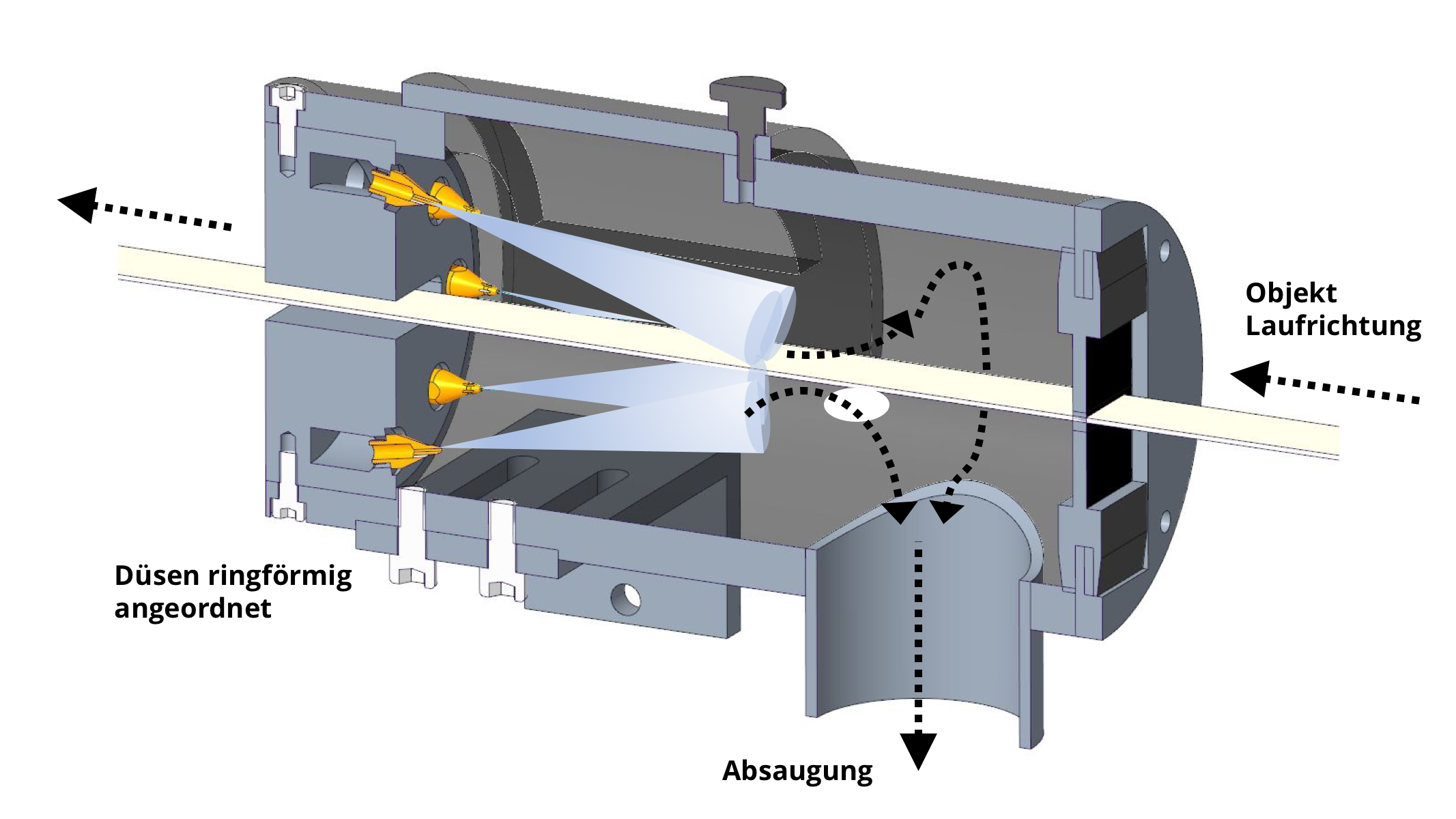 Objekt
Laufrichtung

Düsen ringförmig
angeordnet

Absaugung