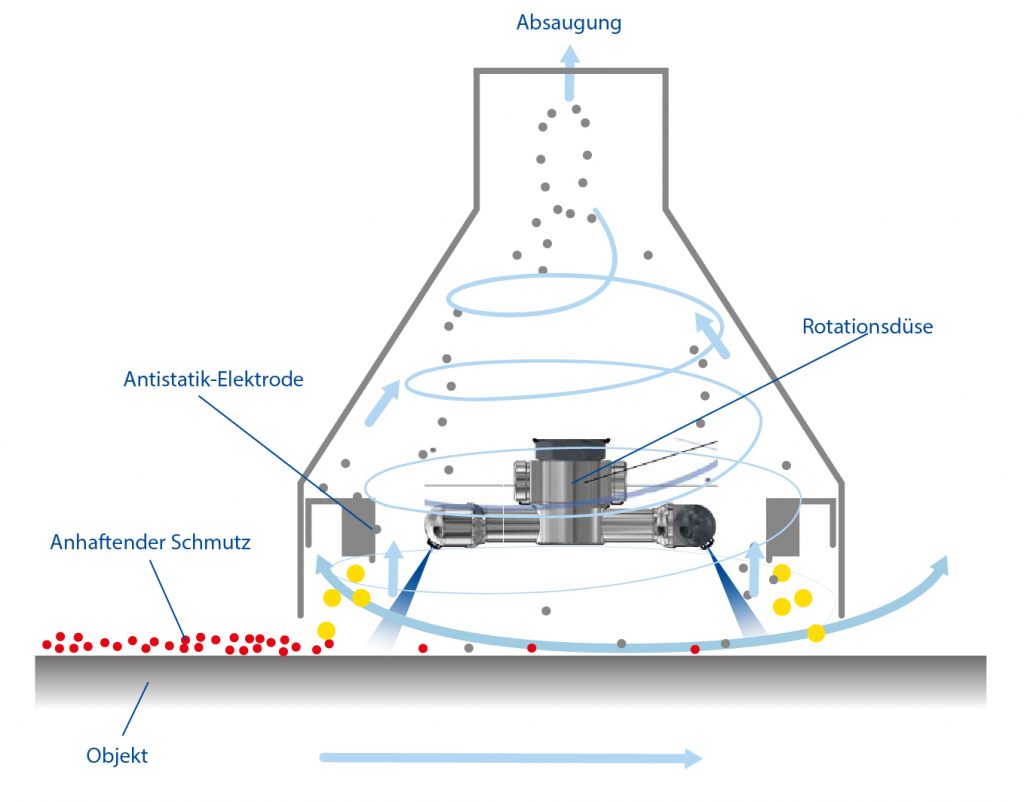 Absaugung

Rotationsdüse

Antistatik-Elektrode

Anhaftender Schmutz

Objekt